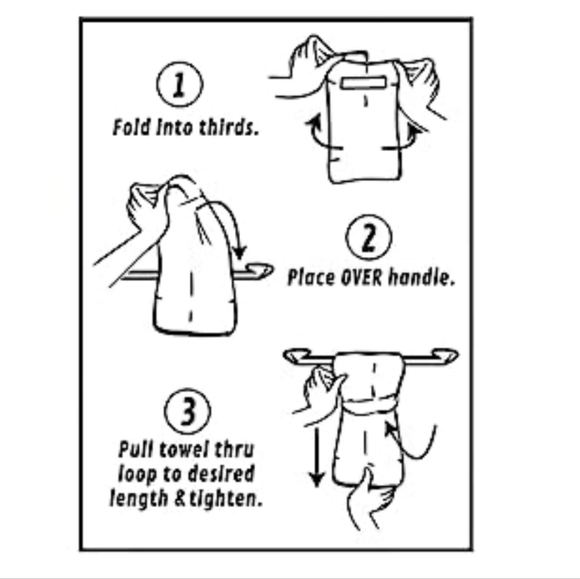 1
Fold into thirds.

2
Place OVER handle.

3
Pull towel thru loop to desired length & tighten.